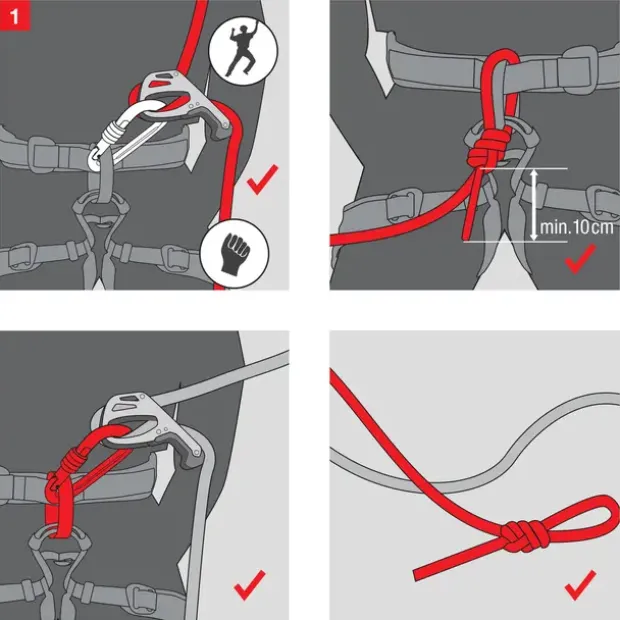 1

min.10cm